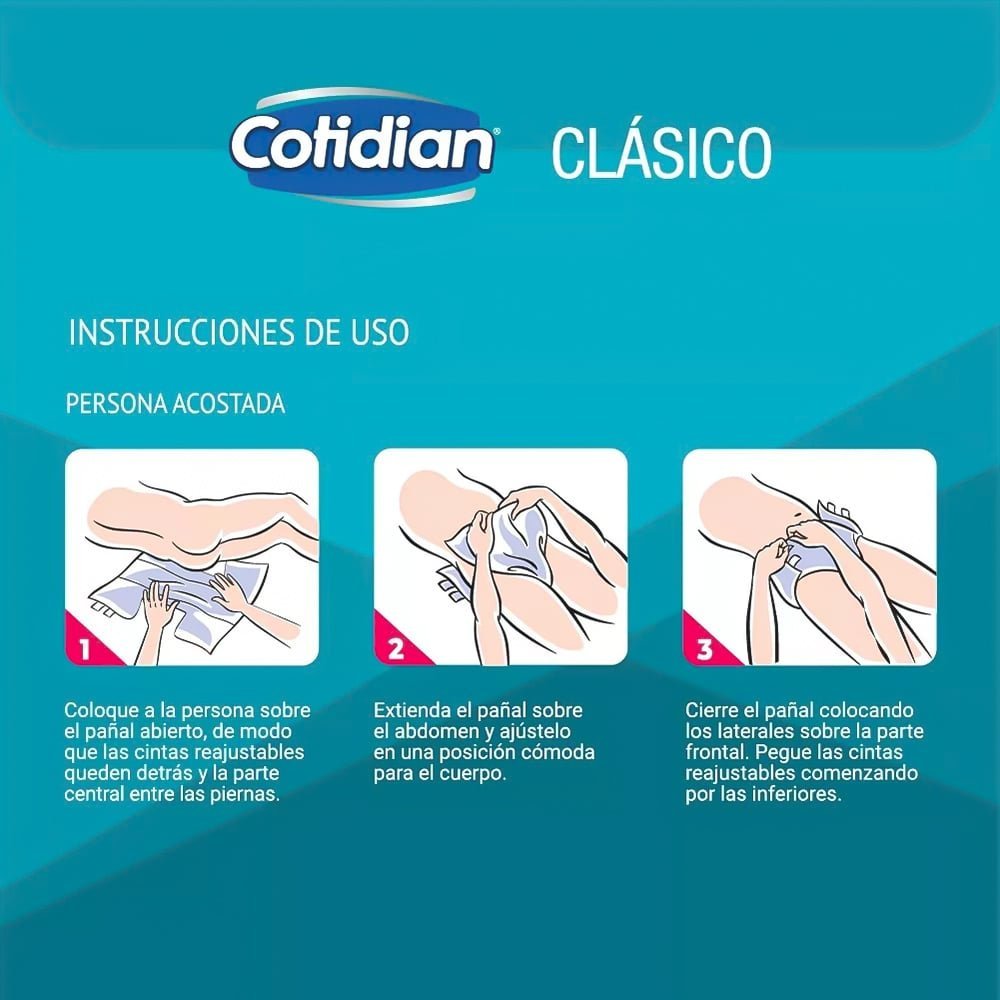 Cotidian® CLÁSICO

INSTRUCCIONES DE USO

PERSONA ACOSTADA

1

Coloque a la persona sobre el pañal abierto, de modo que las cintas reajustables queden detrás y la parte central entre las piernas.

2

Extienda el pañal sobre el abdomen y ajústelo en una posición cómoda para el cuerpo.

3

Cierre el pañal colocando los laterales sobre la parte frontal. Pegue las cintas reajustables comenzando por las inferiores.